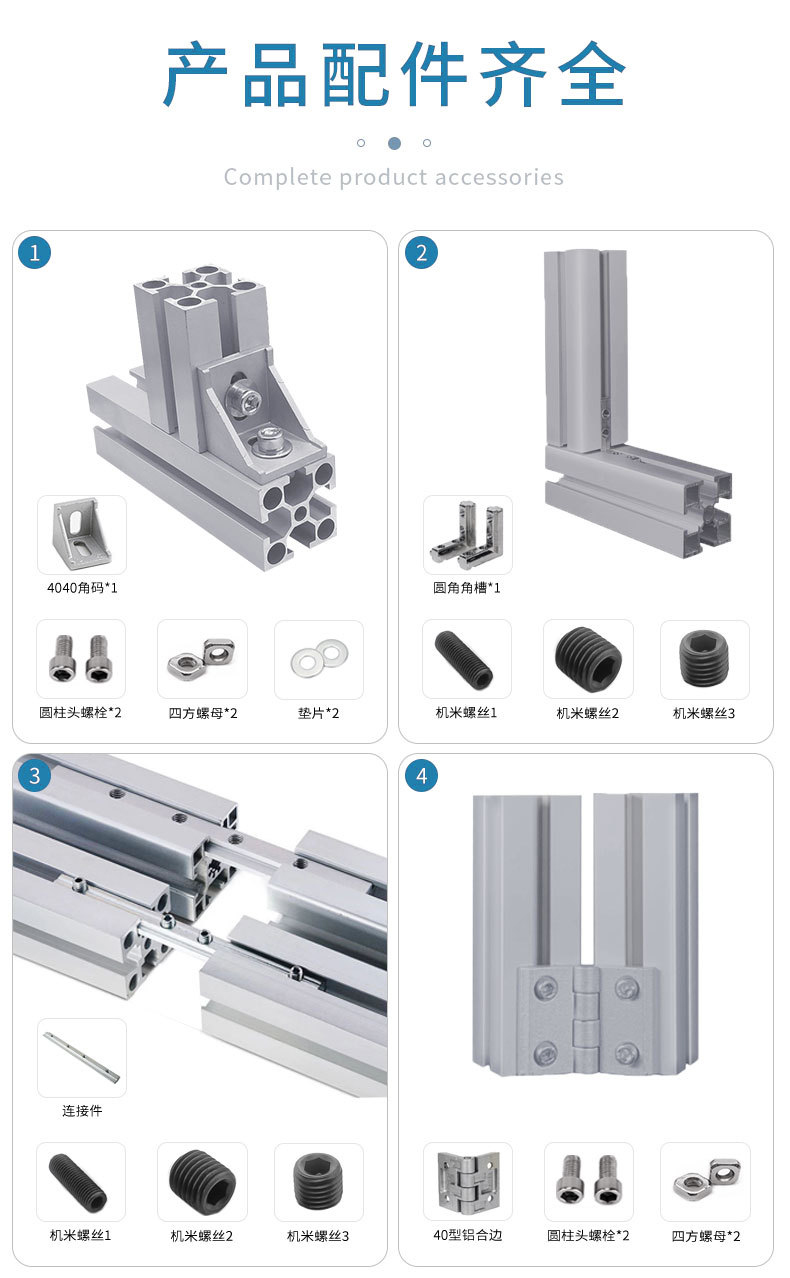 产品配件齐全

Complete product accessories

1

4040角码*1

圆柱头螺栓*2

四方螺母*2

垫片*2

2

圆角角槽*1

机米螺丝1

机米螺丝2

机米螺丝3

3

连接件

机米螺丝1

机米螺丝2

机米螺丝3

4

40型铝合边

圆柱头螺栓*2

四方螺母*2