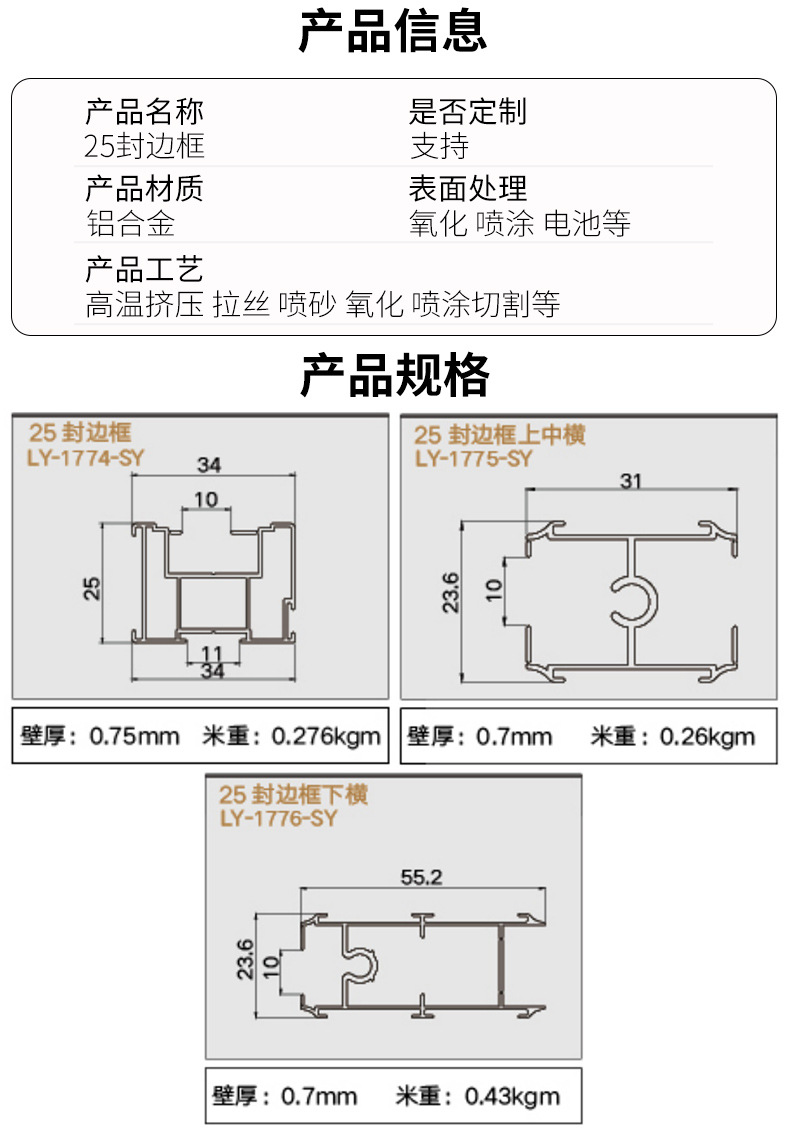 产品信息

产品名称
25封边框

是否定制
支持

产品材质
铝合金

表面处理
氧化 喷涂 电池等

产品工艺
高温挤压 拉丝 喷砂 氧化 喷涂切割等

产品规格

25 封边框
LY-1774-SY
34
10
25
11
34

壁厚：0.75mm 米重：0.276kgm

25 封边框上中横
LY-1775-SY
31
23.6
10

壁厚：0.7mm 米重：0.26kgm

25 封边框下横
LY-1776-SY
55.2
23.6
10

壁厚：0.7mm 米重：0.43kgm